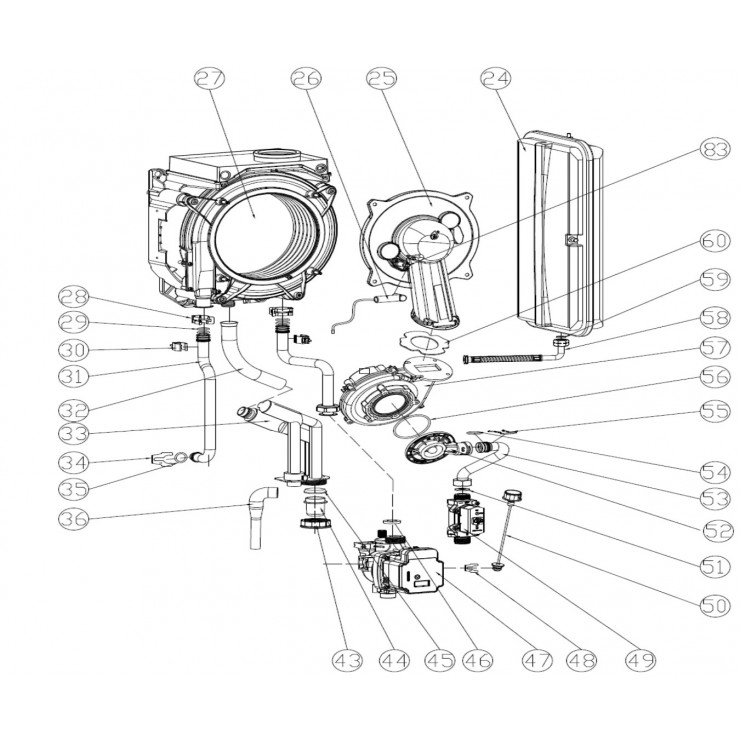 27
26
25
24
83
60
59
58
57
56
55
54
53
52
51
50
28
29
30
31
32
33
34
35
36
43
44
45
46
47
48
49